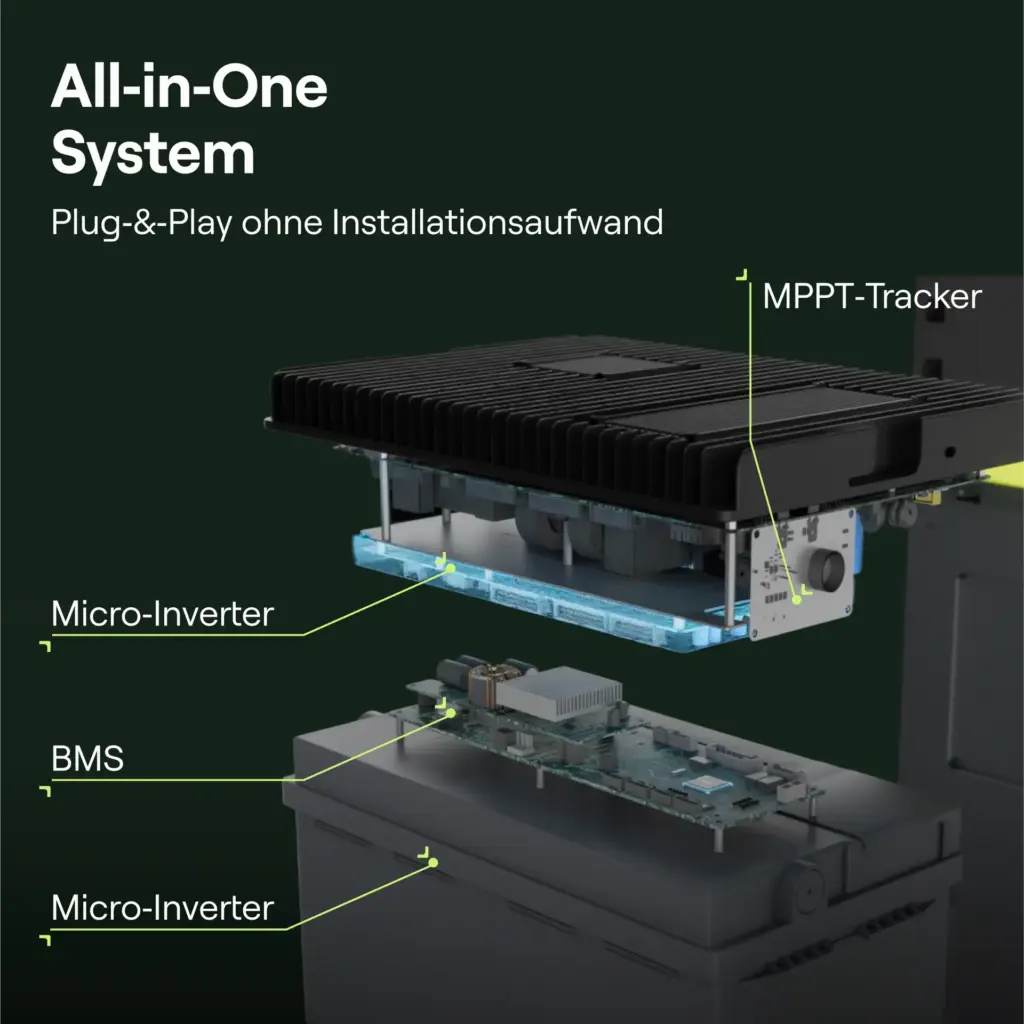 All-in-One System

Plug-&-Play ohne Installationsaufwand

MPPT-Tracker

Micro-Inverter

BMS

Micro-Inverter