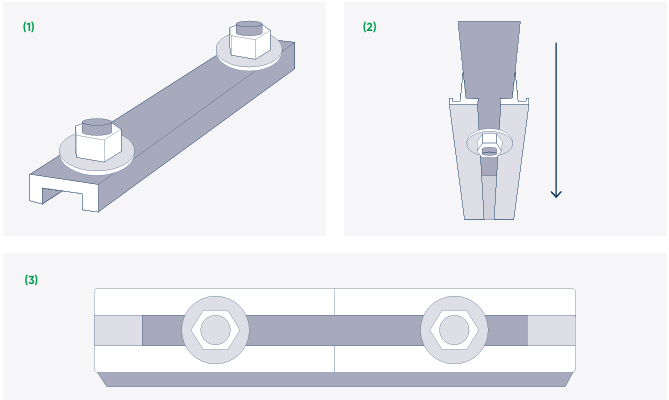 (1)

(2)

(3)